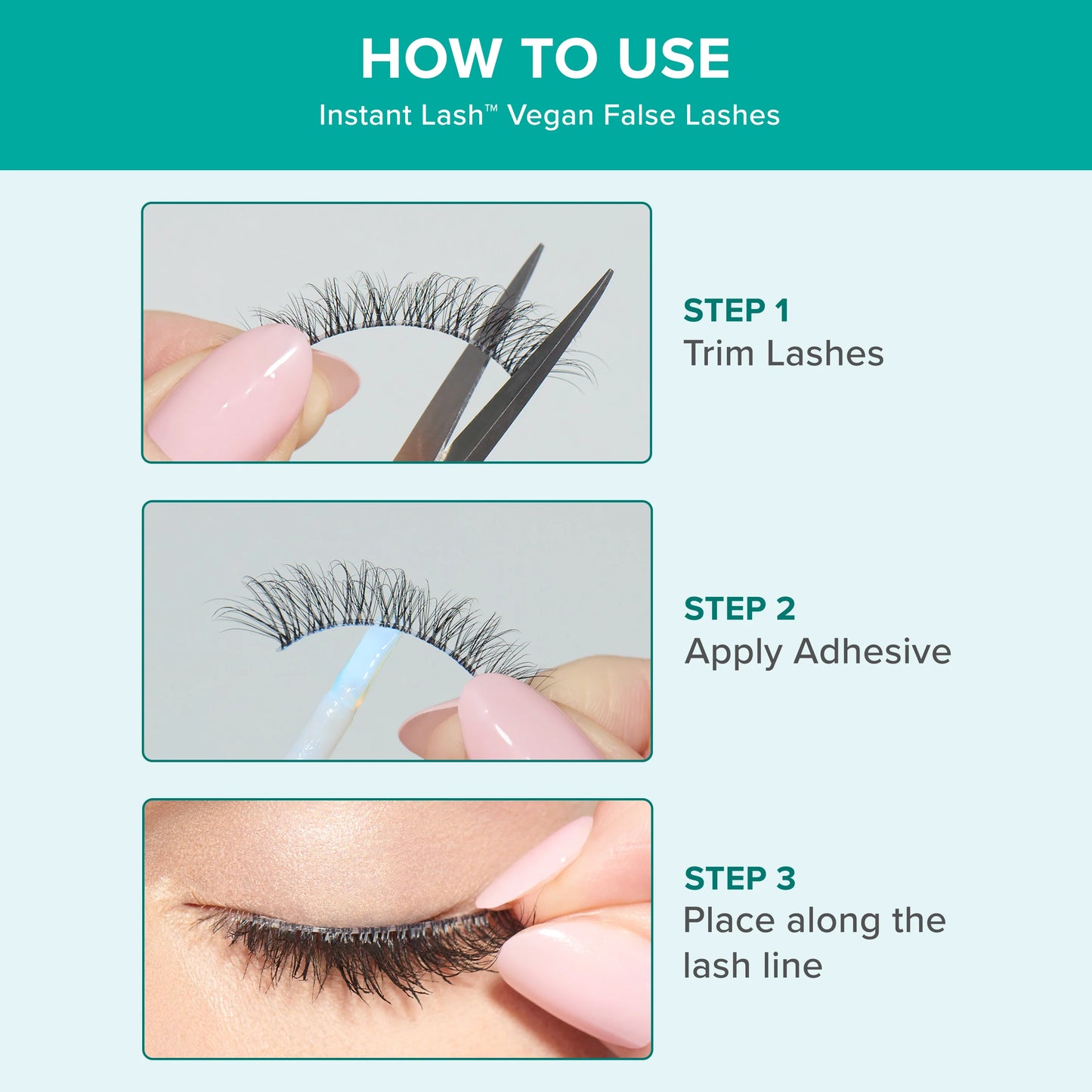 HOW TO USE

Instant Lash™ Vegan False Lashes

STEP 1
Trim Lashes

STEP 2
Apply Adhesive

STEP 3
Place along the lash line