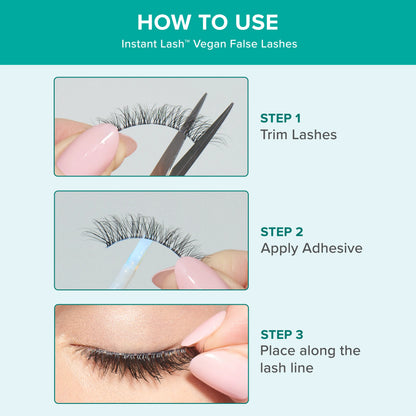 HOW TO USE

Instant Lash™ Vegan False Lashes

STEP 1
Trim Lashes

STEP 2
Apply Adhesive

STEP 3
Place along the lash line